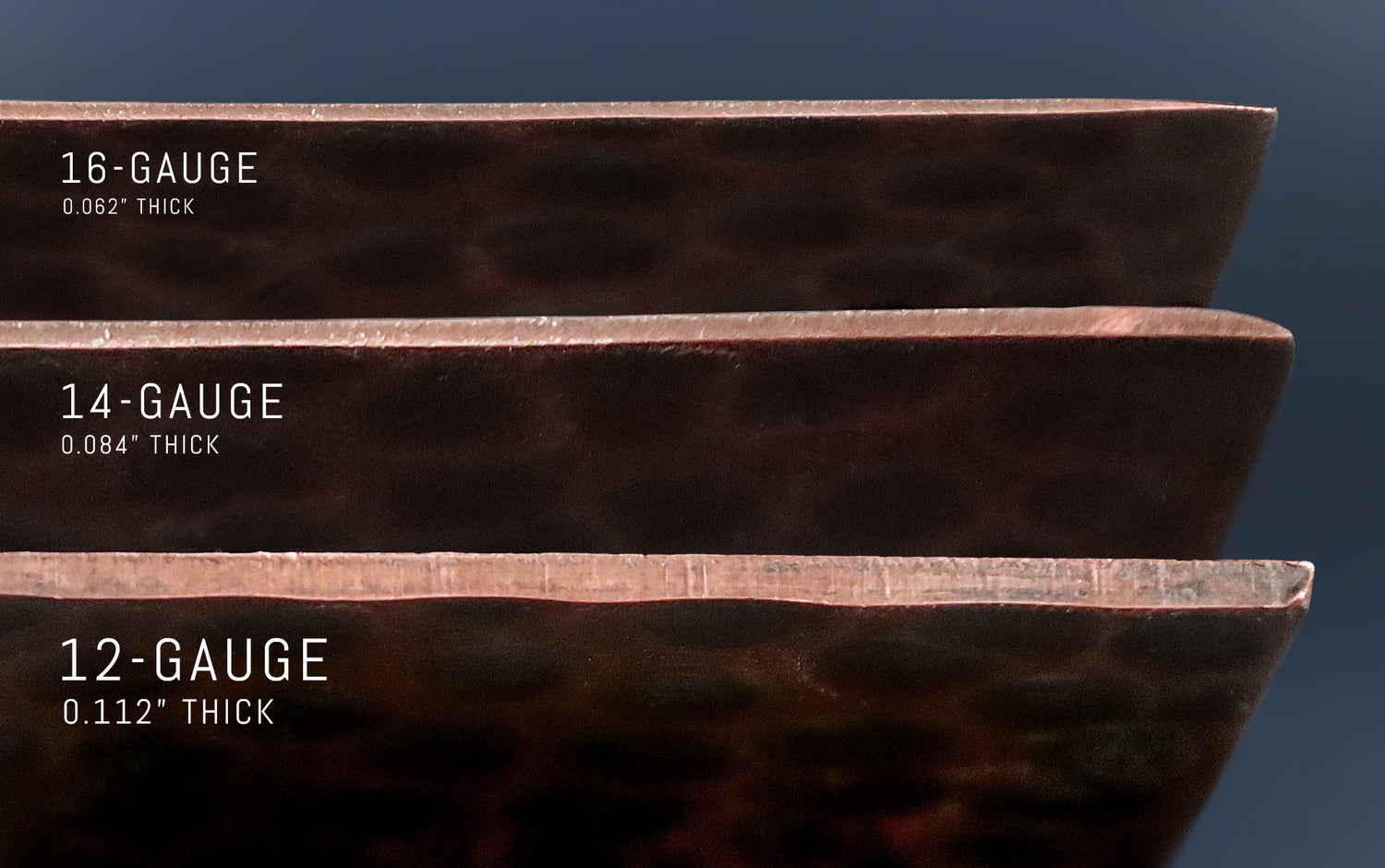 16-GAUGE
0.062" THICK

14-GAUGE
0.084" THICK

12-GAUGE
0.112" THICK