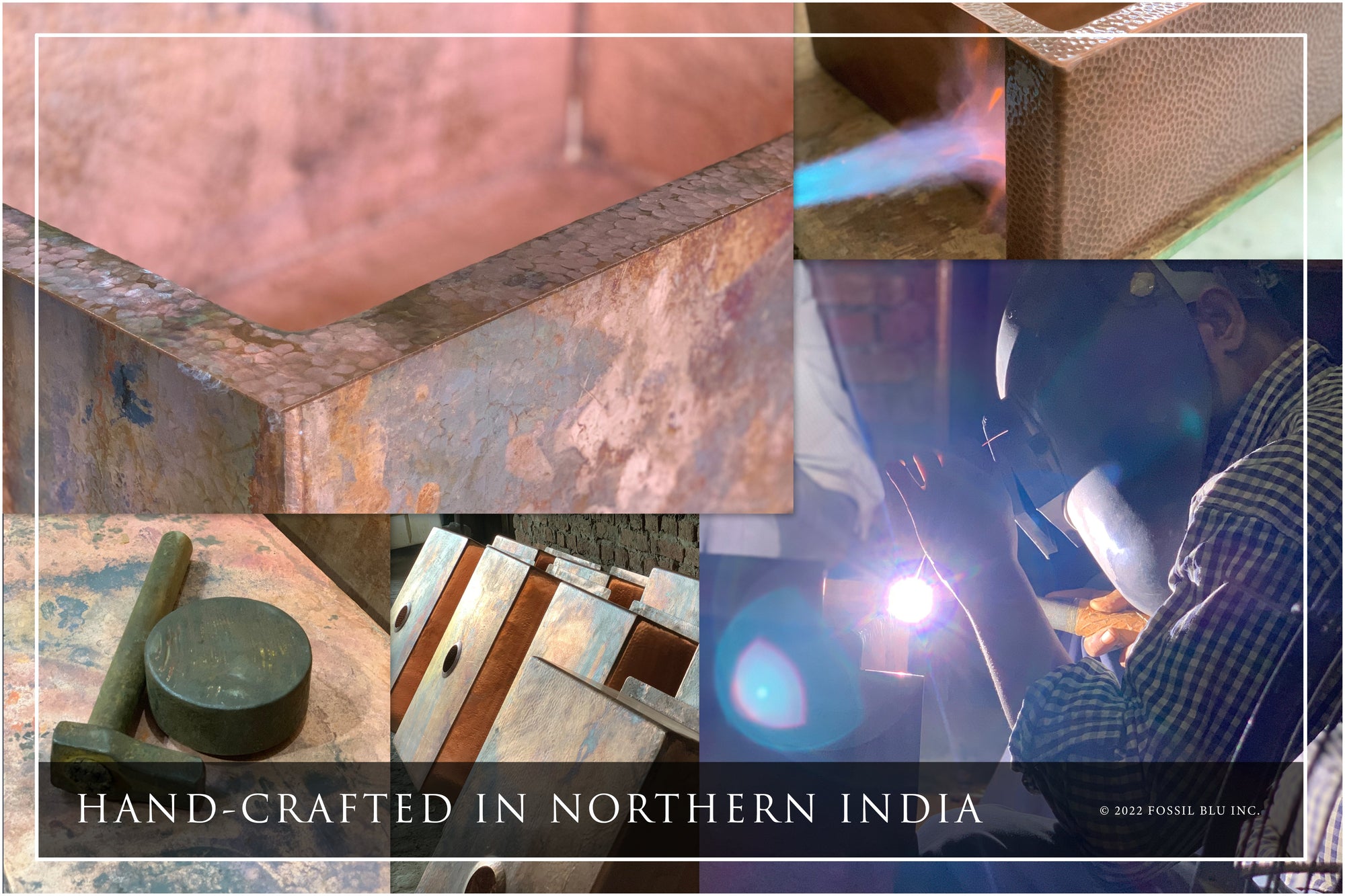 HAND-CRAFTED IN NORTHERN INDIA

© 2022 FOSSIL BLU INC.